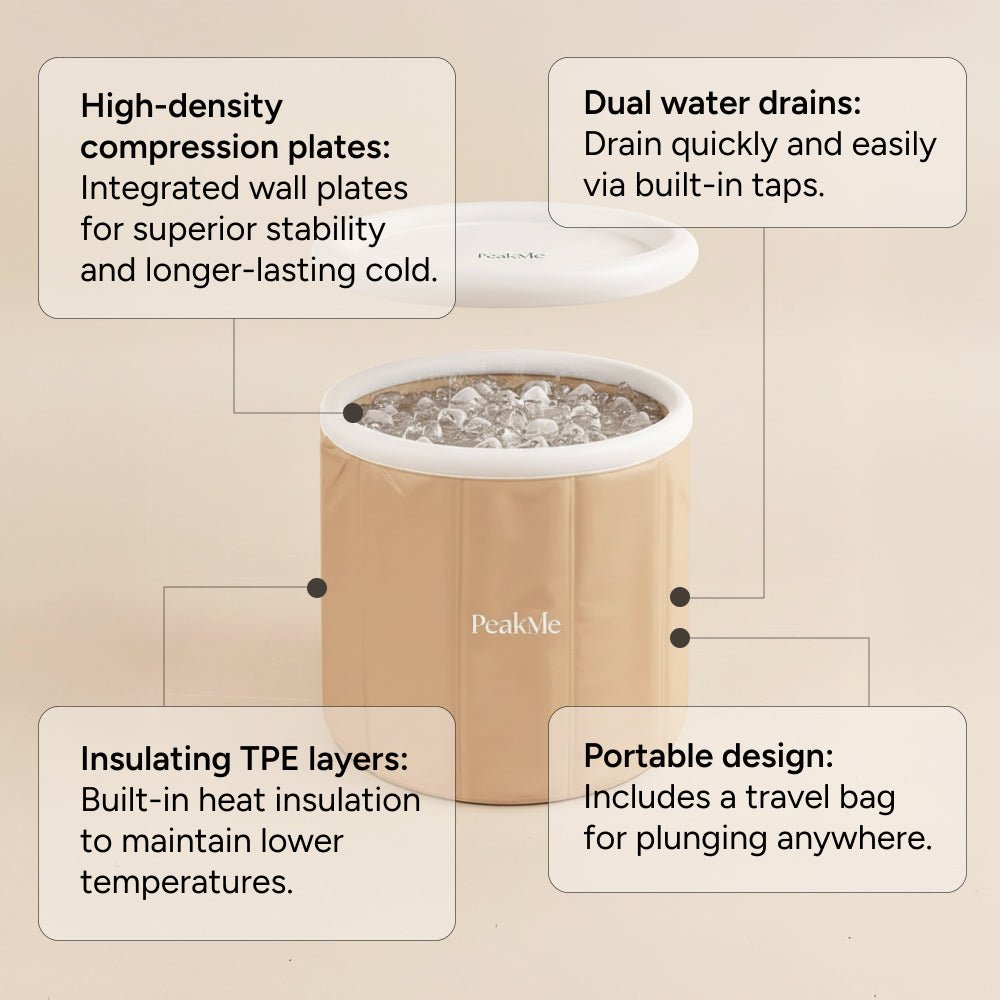 High-density compression plates: Integrated wall plates for superior stability and longer-lasting cold.

Dual water drains: Drain quickly and easily via built-in taps.

PeakMe

PeakMe

Insulating TPE layers: Built-in heat insulation to maintain lower temperatures.

Portable design: Includes a travel bag for plunging anywhere.